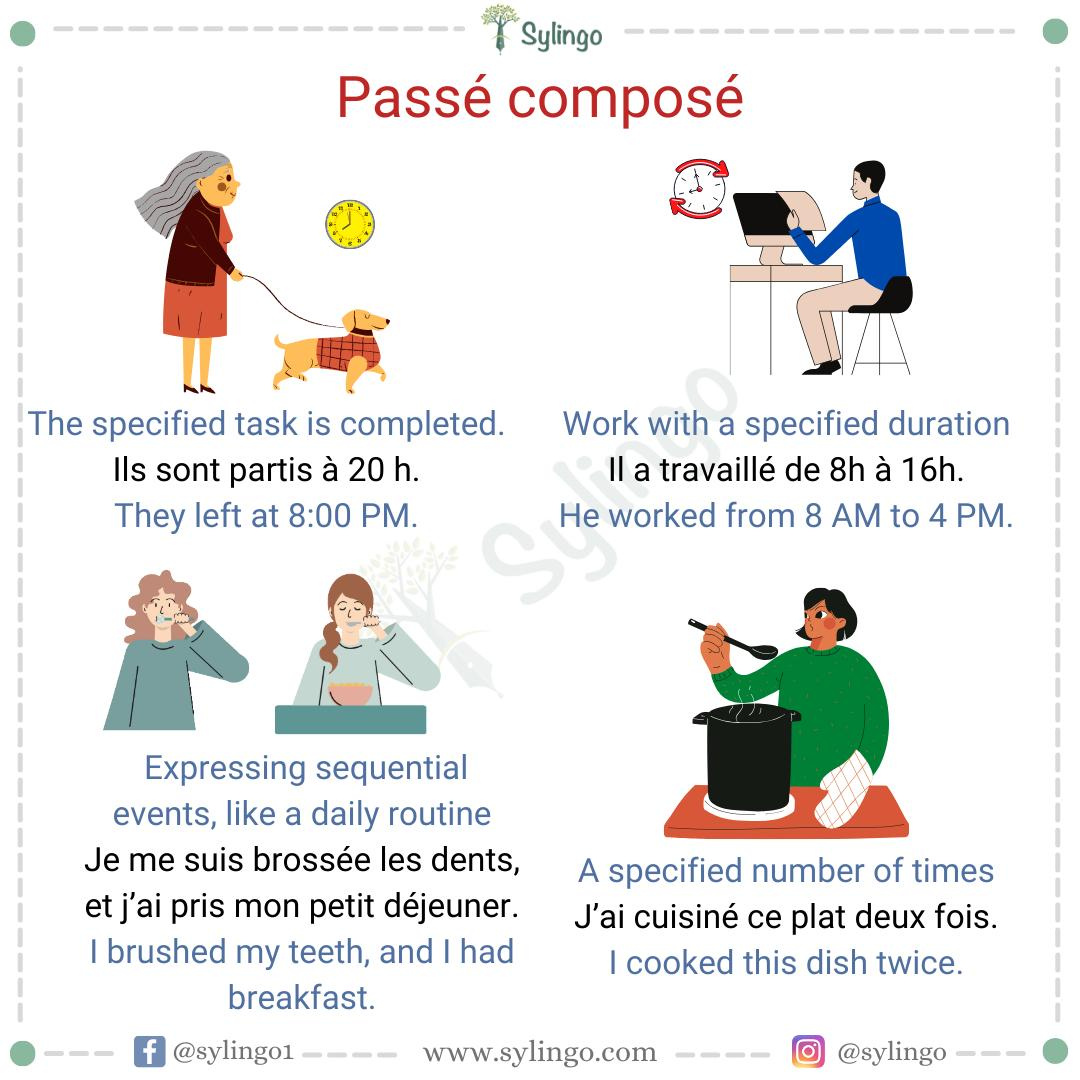 Sylingo

Passé composé

The specified task is completed.
Ils sont partis à 20 h.
They left at 8:00 PM.

Work with a specified duration
Il a travaillé de 8h à 16h.
He worked from 8 AM to 4 PM.

Sylingo

Expressing sequential events, like a daily routine
Je me suis brossée les dents, et j'ai pris mon petit déjeuner.
I brushed my teeth, and I had breakfast.

A specified number of times
J'ai cuisiné ce plat deux fois.
I cooked this dish twice.

@sylingo1 www.sylingo.com @sylingo