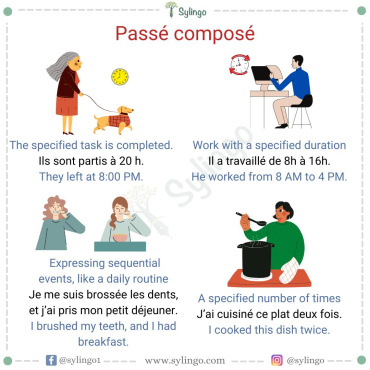 Sylingo

Passé composé

The specified task is completed.
Ils sont partis à 20 h.
They left at 8:00 PM.

Work with a specified duration
Il a travaillé de 8h à 16h.
He worked from 8 AM to 4 PM.

Sylingo

Expressing sequential events, like a daily routine
Je me suis brossée les dents, et j'ai pris mon petit déjeuner.
I brushed my teeth, and I had breakfast.

A specified number of times
J'ai cuisiné ce plat deux fois.
I cooked this dish twice.

@sylingo1 www.sylingo.com @sylingo